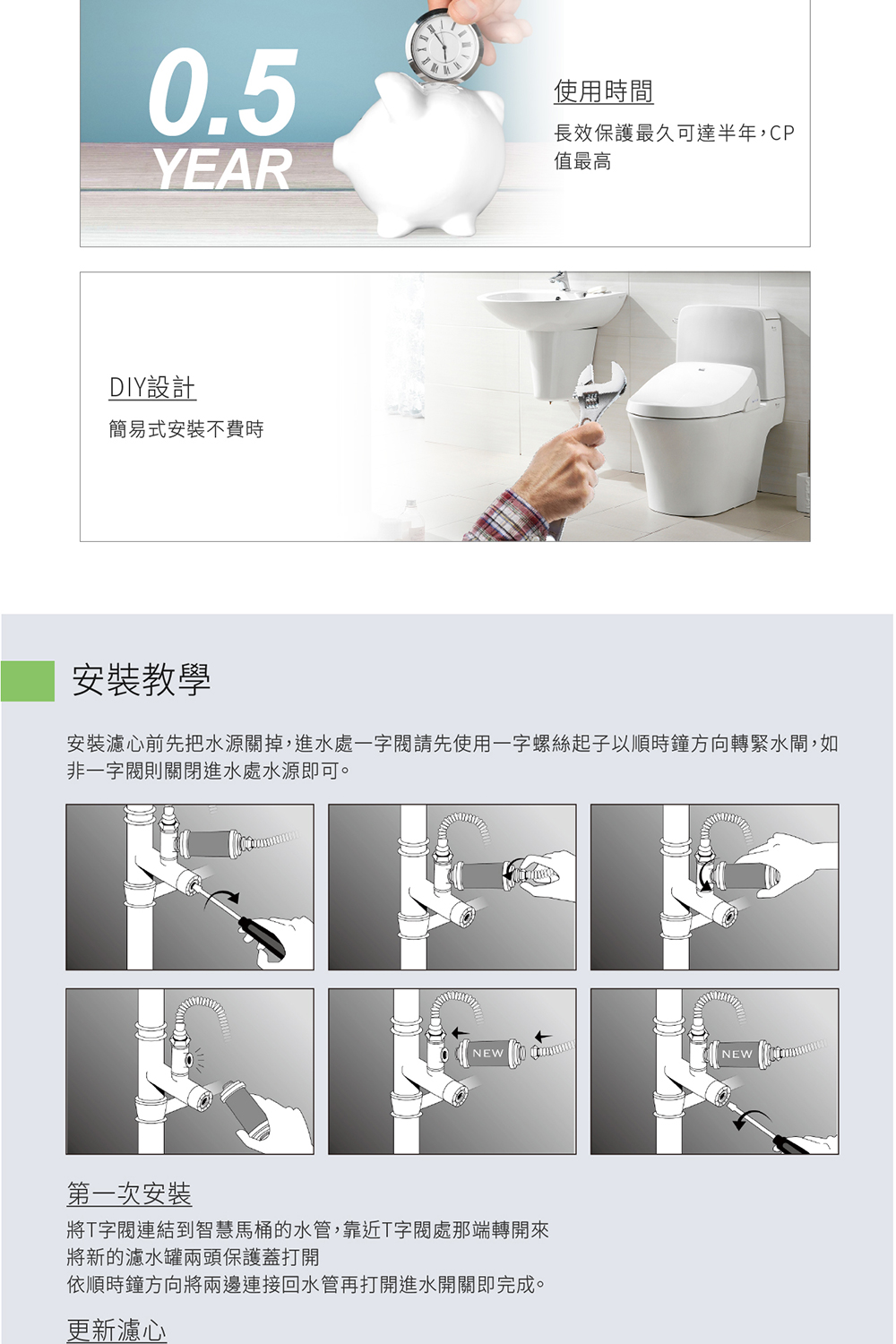 0.5
YEAR

使用時間

長效保護最久可達半年，CP值最高

DIY設計

簡易式安裝不費時

安裝教學

安裝濾心前先把水源關掉，進水處一字閥請先使用一字螺絲起子以順時鐘方向轉緊水閘，如非一字閥則關閉進水處水源即可。

NEW

NEW

第一次安裝

將T字閥連結到智慧馬桶的水管，靠近T字閥處那端轉開來
將新的濾水罐兩頭保護蓋打開
依順時鐘方向將兩邊連接回水管再打開進水開關即完成。

更新濾心